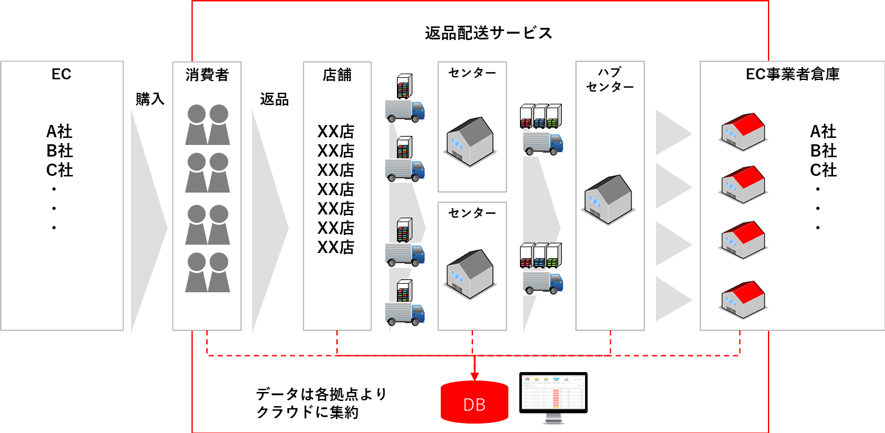 返品配送サービス

EC

A社
B社
C社
・
・
・

購入

消費者

返品

店舗

XX店
XX店
XX店
XX店
XX店
XX店
XX店

センター

センター

ハブ
センター

EC事業者倉庫

A社
B社
C社
・
・
・

データは各拠点より
クラウドに集約

DB